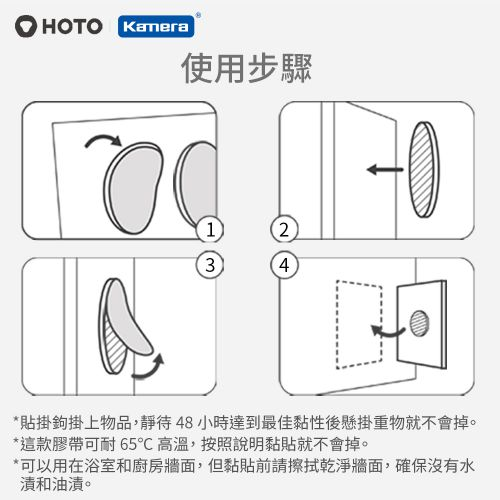 HOTO Kamera®

使用步驟

1
2
3
4

*貼掛鉤掛上物品,靜待 48 小時達到最佳黏性後懸掛重物就不會掉。
*這款膠帶可耐 65°C 高溫,按照說明黏貼就不會掉。
*可以用在浴室和廚房牆面,但黏貼前請擦拭乾淨牆面,確保沒有水漬和油漬。